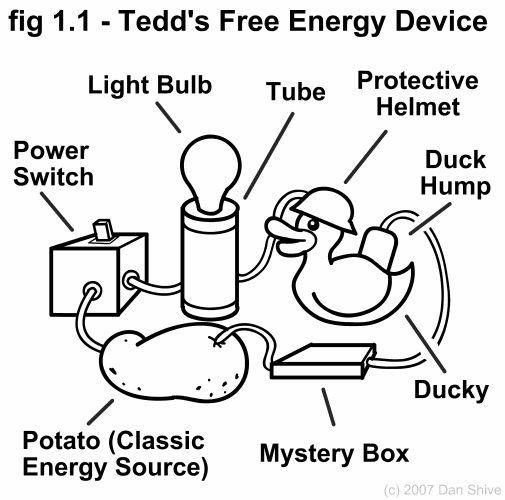 fig 1.1 - Tedd's Free Energy Device

Light Bulb

Tube

Protective Helmet

Power Switch

Duck Hump

Ducky

Potato (Classic Energy Source)

Mystery Box

(c) 2007 Dan Shive