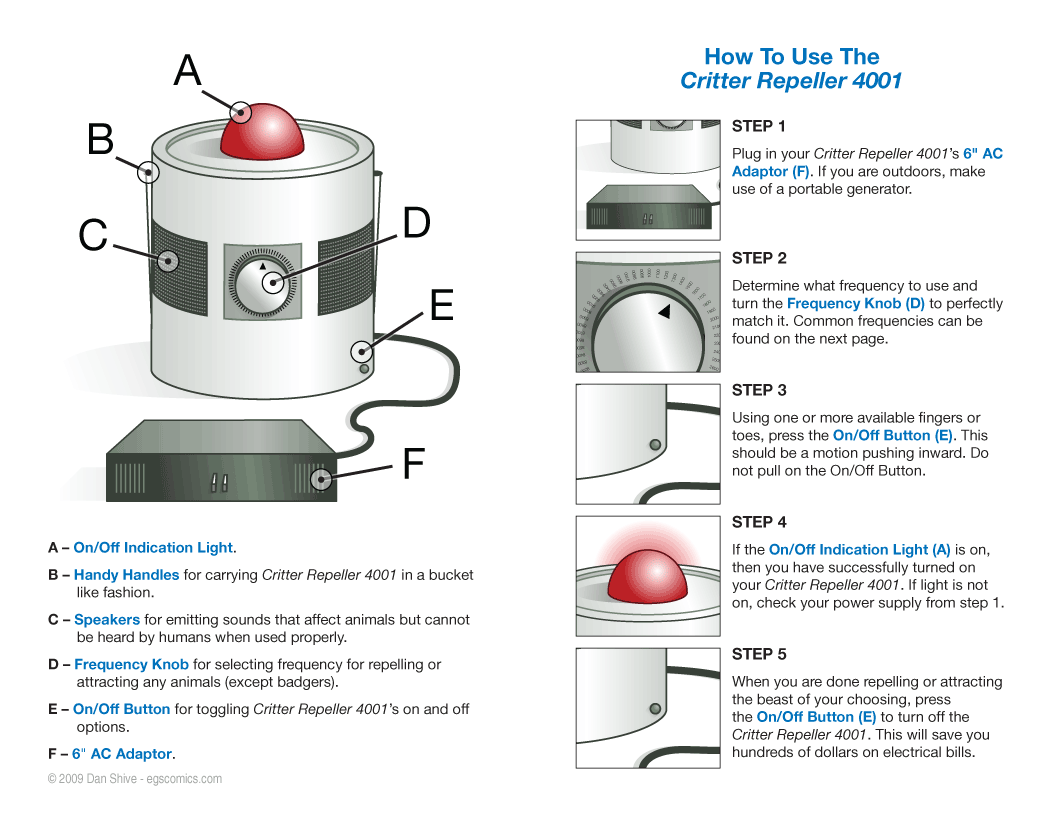 A

B

C

D

E

F

A – On/Off Indication Light.

B – Handy Handles for carrying Critter Repeller 4001 in a bucket like fashion.

C – Speakers for emitting sounds that affect animals but cannot be heard by humans when used properly.

D – Frequency Knob for selecting frequency for repelling or attracting any animals (except badgers).

E – On/Off Button for toggling Critter Repeller 4001's on and off options.

F – 6" AC Adaptor.

© 2009 Dan Shive - egscomics.com

How To Use The
Critter Repeller 4001

STEP 1

Plug in your Critter Repeller 4001's 6" AC Adaptor (F). If you are outdoors, make use of a portable generator.

STEP 2

Determine what frequency to use and turn the Frequency Knob (D) to perfectly match it. Common frequencies can be found on the next page.

STEP 3

Using one or more available fingers or toes, press the On/Off Button (E). This should be a motion pushing inward. Do not pull on the On/Off Button.

STEP 4

If the On/Off Indication Light (A) is on, then you have successfully turned on your Critter Repeller 4001. If light is not on, check your power supply from step 1.

STEP 5

When you are done repelling or attracting the beast of your choosing, press the On/Off Button (E) to turn off the Critter Repeller 4001. This will save you hundreds of dollars on electrical bills.